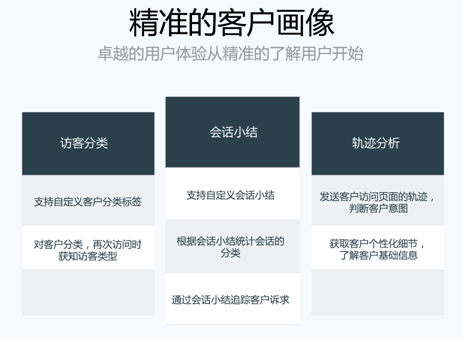 精准的客户画像

卓越的用户体验从精准的了解用户开始

访客分类

支持自定义客户分类标签

对客户分类，再次访问时获知访客类型

会话小结

支持自定义会话小结

根据会话小结统计会话的分类

通过会话小结追踪客户诉求

轨迹分析

发送客户访问页面的轨迹，判断客户意图

获取客户个性化细节，了解客户基础信息